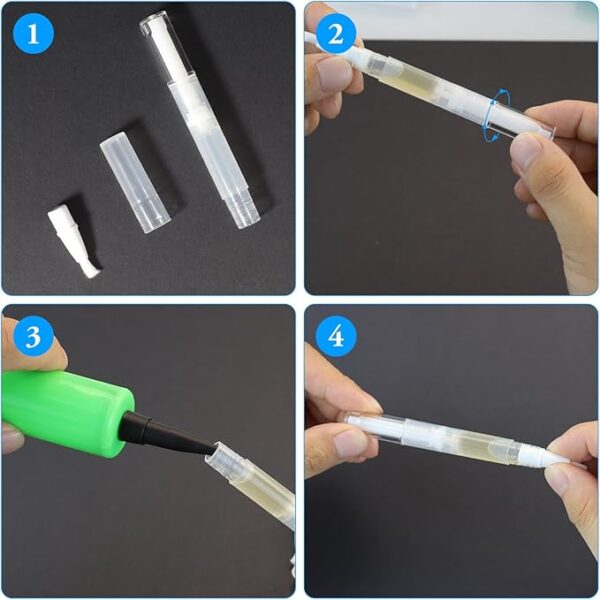 1

2

3

4